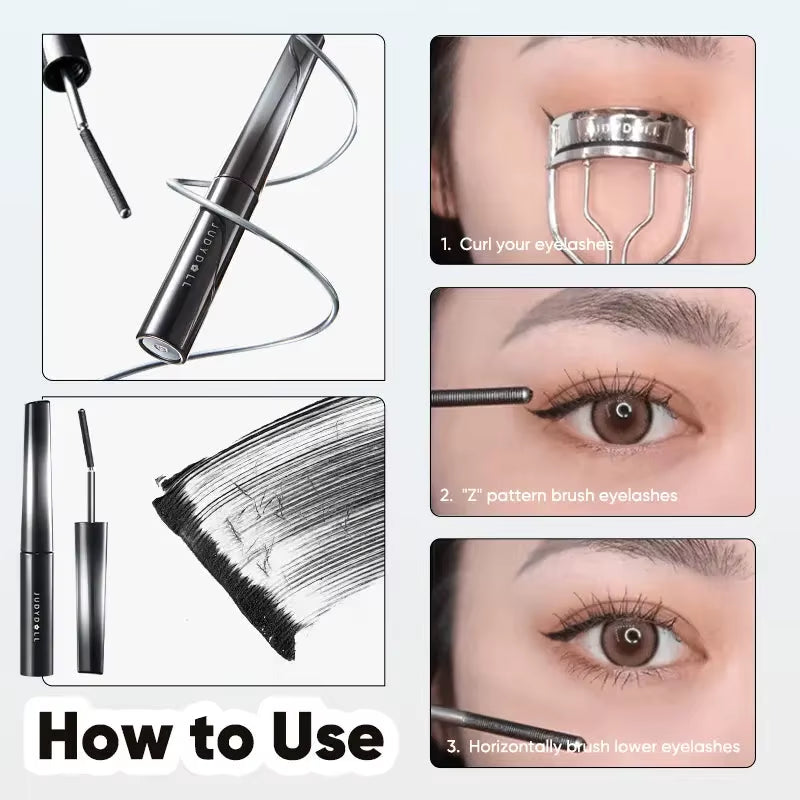 JUDYDOLL

JUDYDOLL

How to Use

JUDYDOLL

1. Curl your eyelashes

2. "Z" pattern brush eyelashes

3. Horizontally brush lower eyelashes